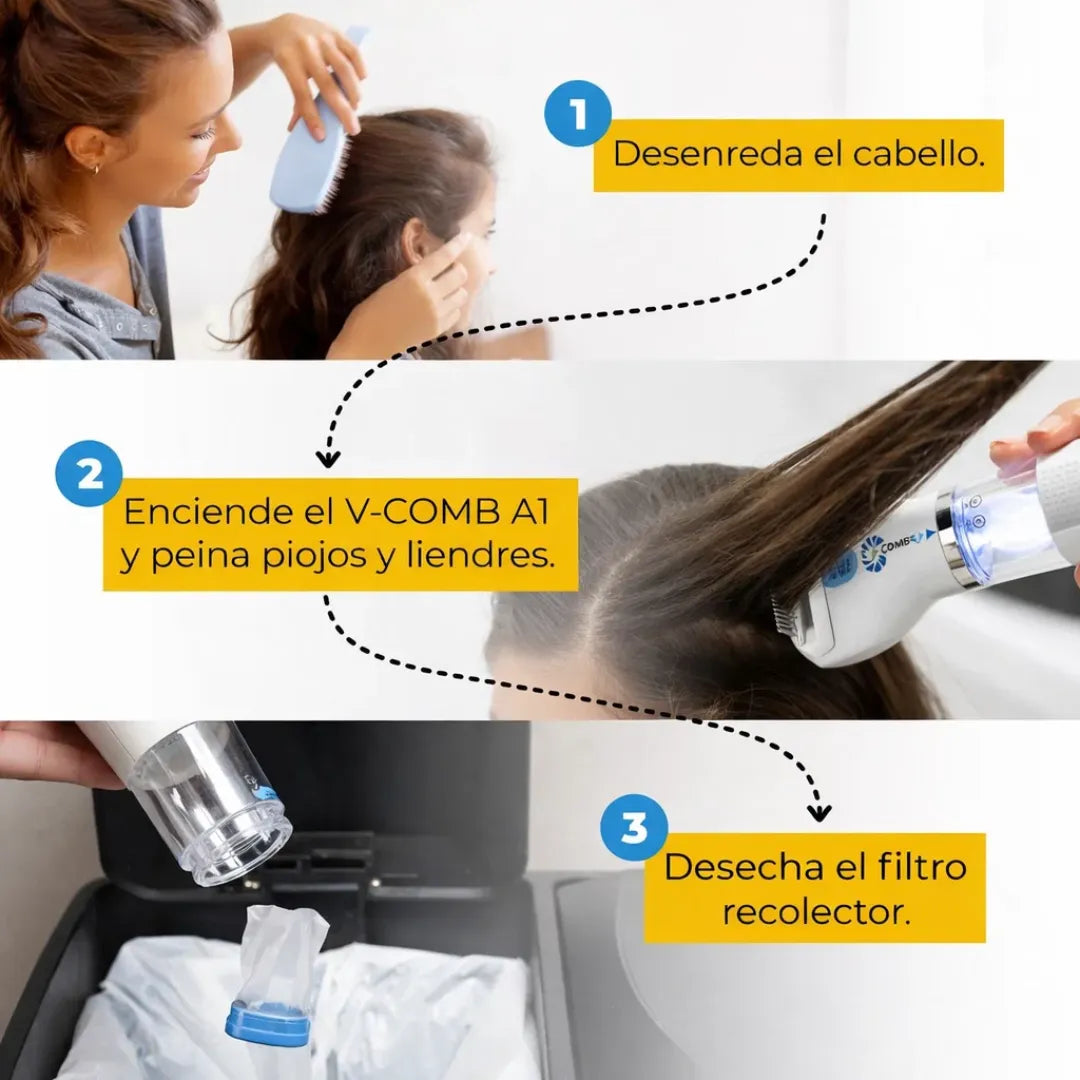 1
Desenreda el cabello.

2
Enciende el V-COMB A1 y peina piojos y liendres.

COMB

3
Desecha el filtro recolector.