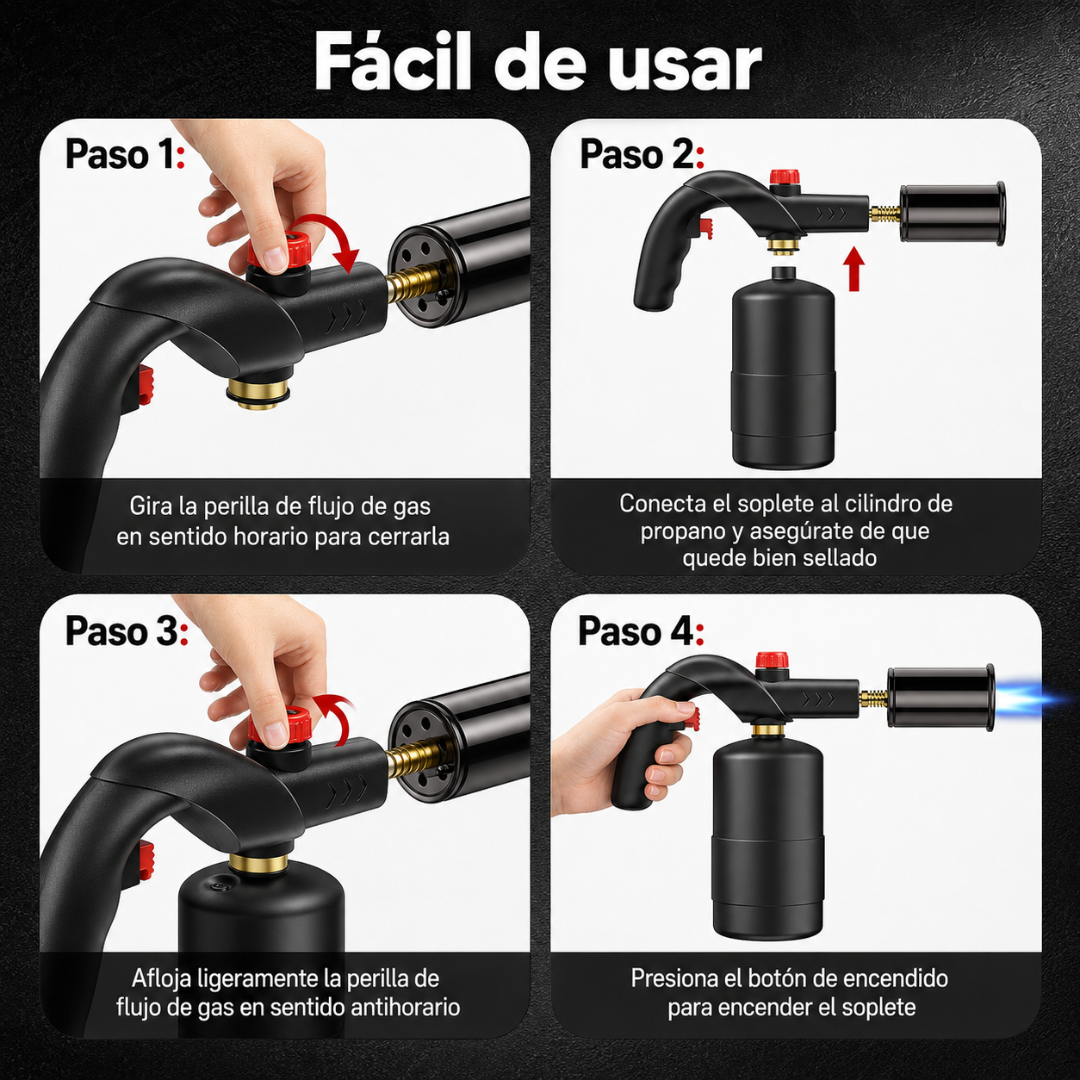 Fácil de usar

Paso 1:

Gira la perilla de flujo de gas en sentido horario para cerrarla

Paso 2:

Conecta el soplete al cilindro de propano y asegúrate de que quede bien sellado

Paso 3:

Afloja ligeramente la perilla de flujo de gas en sentido antihorario

Paso 4:

Presiona el botón de encendido para encender el soplete